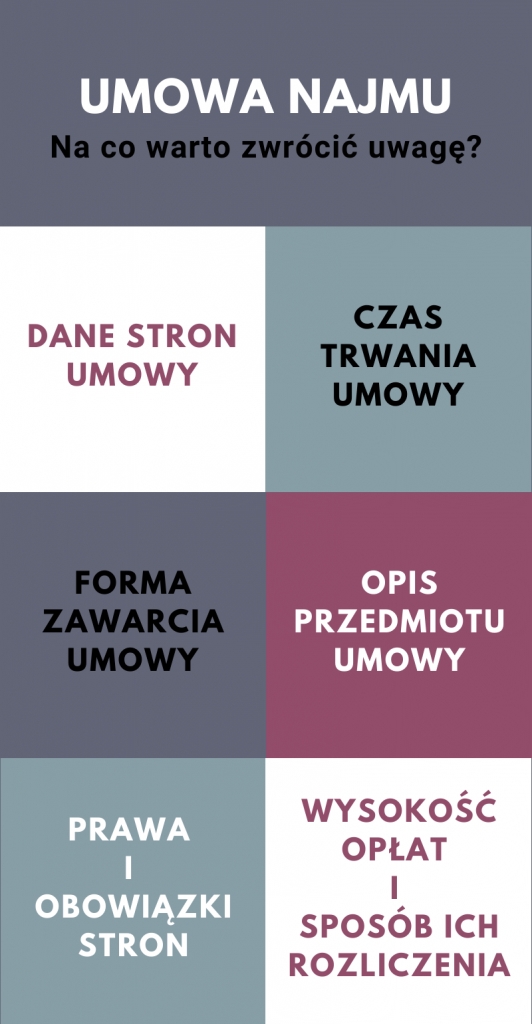 UMOWA NAJMU
Na co warto zwrócić uwagę?

DANE STRON UMOWY

CZAS TRWANIA UMOWY

FORMA ZAWARCIA UMOWY

OPIS PRZEDMIOTU UMOWY

PRAWA I OBOWIĄZKI STRON

WYSOKOŚĆ OPŁAT I SPOSÓB ICH ROZLICZENIA